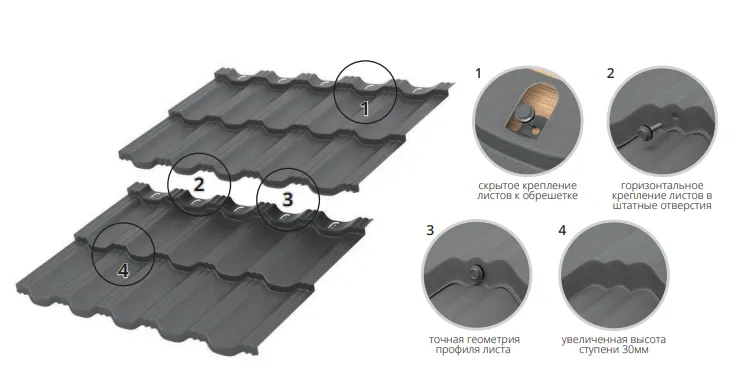 1

2

3

4

1

скрытое крепление листов к обрешетке

2

горизонтальное крепление листов в штатные отверстия

3

точная геометрия профиля листа

4

увеличенная высота ступени 30мм